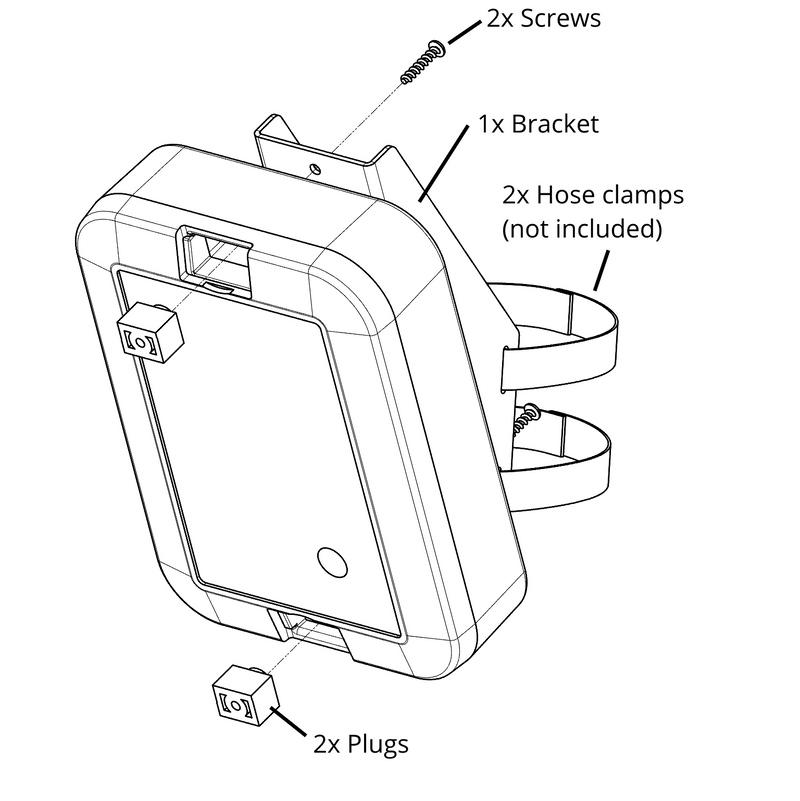 2x Screws

1x Bracket

2x Hose clamps
(not included)

2x Plugs